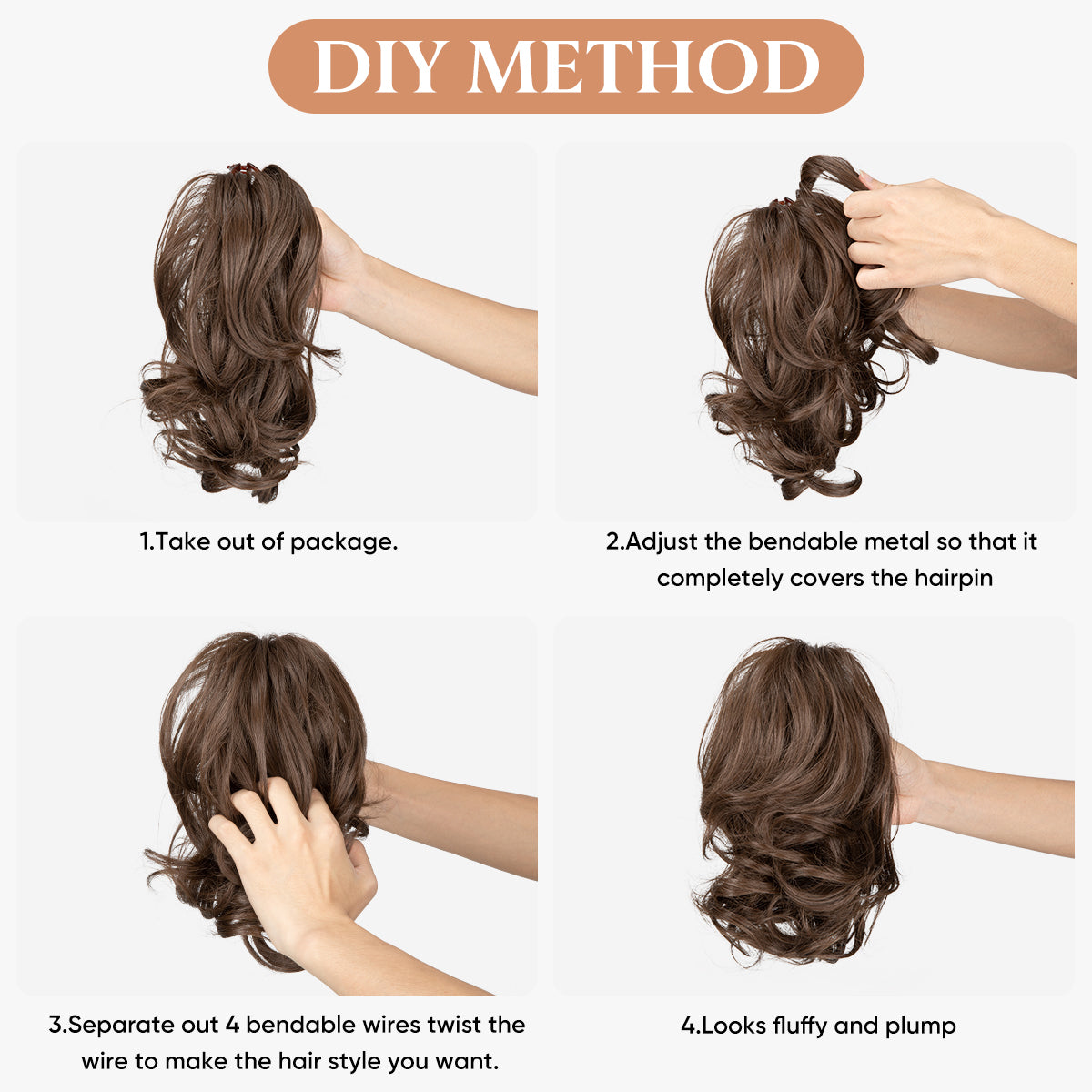 DIY METHOD

1.Take out of package.

2.Adjust the bendable metal so that it completely covers the hairpin

3.Separate out 4 bendable wires twist the wire to make the hair style you want.

4.Looks fluffy and plump